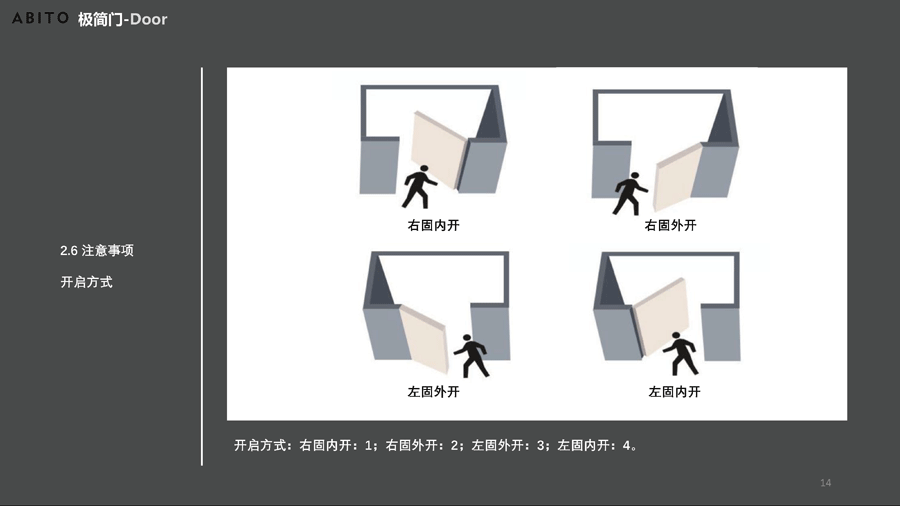 ABITO 极简门-Door

2.6 注意事项

开启方式

右固内开

右固外开

左固外开

左固内开

开启方式：右固内开：1；右固外开：2；左固外开：3；左固内开：4。

14