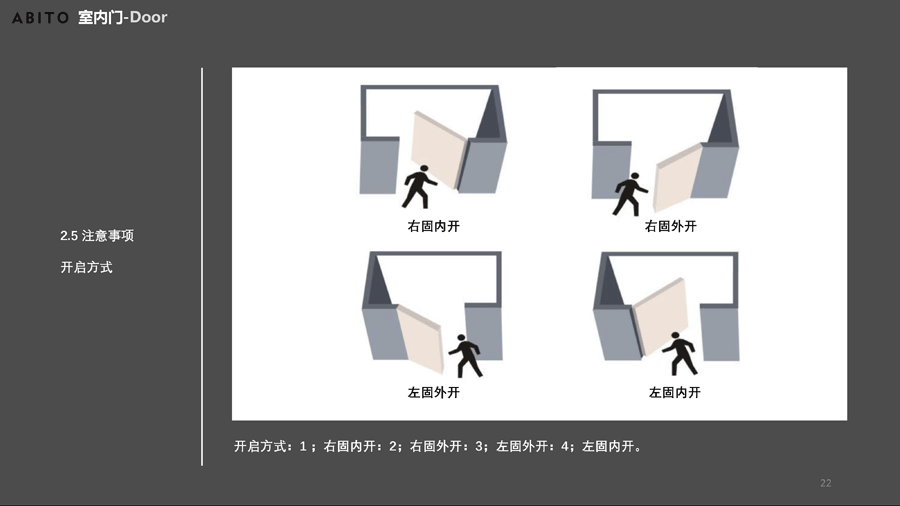 ABITO 室内门-Door

2.5 注意事项

开启方式

右固内开

右固外开

左固外开

左固内开

开启方式：1；右固内开：2；右固外开：3；左固外开：4；左固内开。

22