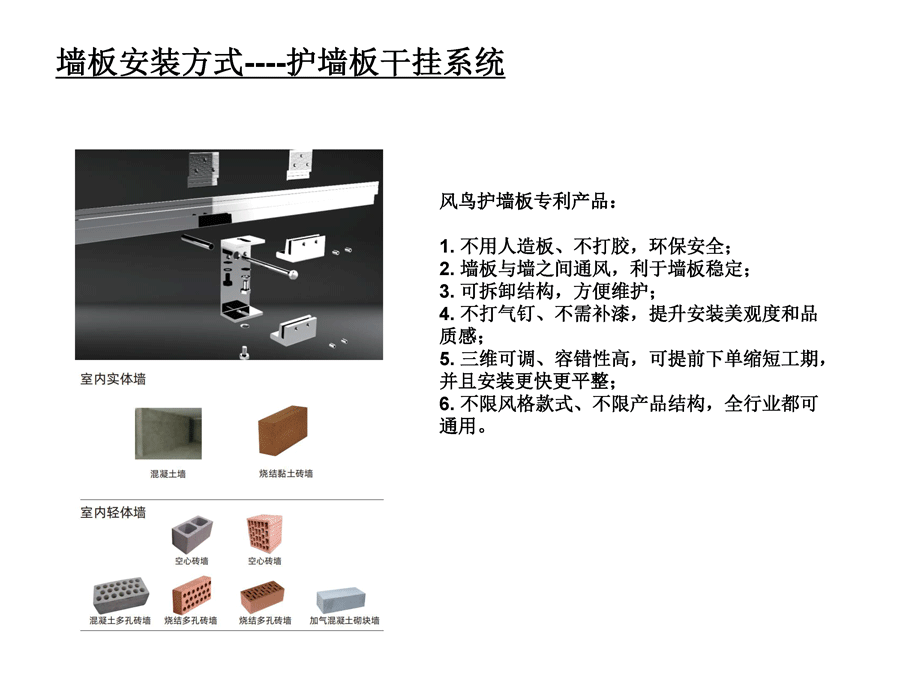 墙板安装方式----护墙板干挂系统

室内实体墙

混凝土墙

烧结黏土砖墙

室内轻体墙

空心砖墙

空心砖墙

混凝土多孔砖墙

烧结多孔砖墙

烧结多孔砖墙

加气混凝土砌块墙

风鸟护墙板专利产品：

1. 不用人造板、不打胶，环保安全；
2. 墙板与墙之间通风，利于墙板稳定；
3. 可拆卸结构，方便维护；
4. 不打气钉、不需补漆，提升安装美观度和品质感；
5. 三维可调、容错性高，可提前下单缩短工期，并且安装更快更平整；
6. 不限风格款式、不限产品结构，全行业都可通用。