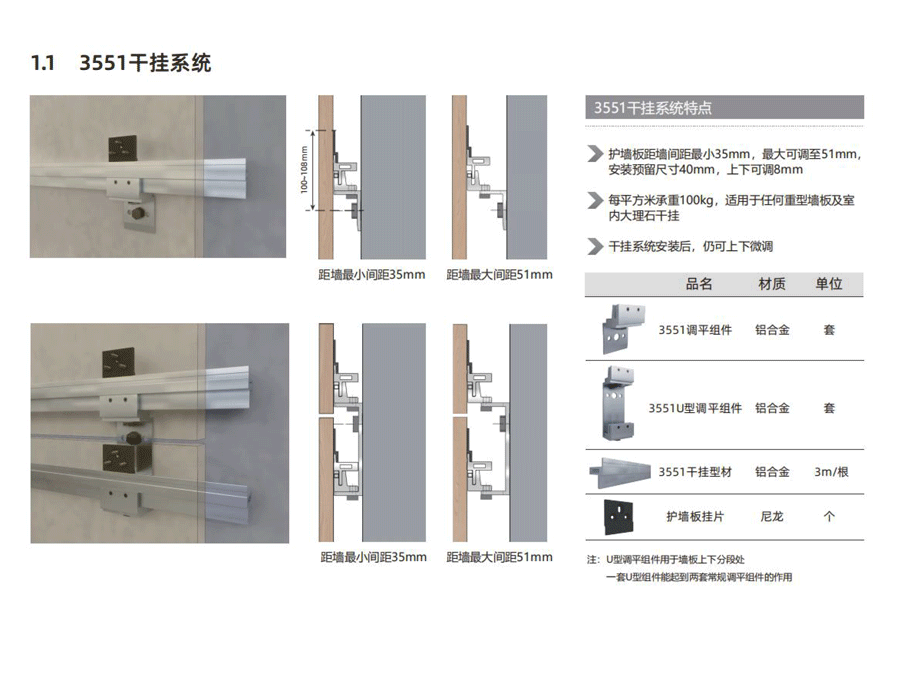 1.1 3551干挂系统

100~108mm

距墙最小间距35mm 距墙最大间距51mm

距墙最小间距35mm 距墙最大间距51mm

3551干挂系统特点

护墙板距墙间距最小35mm，最大可调至51mm，安装预留尺寸40mm，上下可调8mm

每平方米承重100kg，适用于任何重型墙板及室内大理石干挂

干挂系统安装后，仍可上下微调

| 品名 | 材质 | 单位 |
|---|---|---|
| 3551调平组件 | 铝合金 | 套 |
| 3551U型调平组件 | 铝合金 | 套 |
| 3551干挂型材 | 铝合金 | 3m/根 |
| 护墙板挂片 | 尼龙 | 个 |

注：U型调平组件用于墙板上下分段处
一套U型组件能起到两套常规调平组件的作用