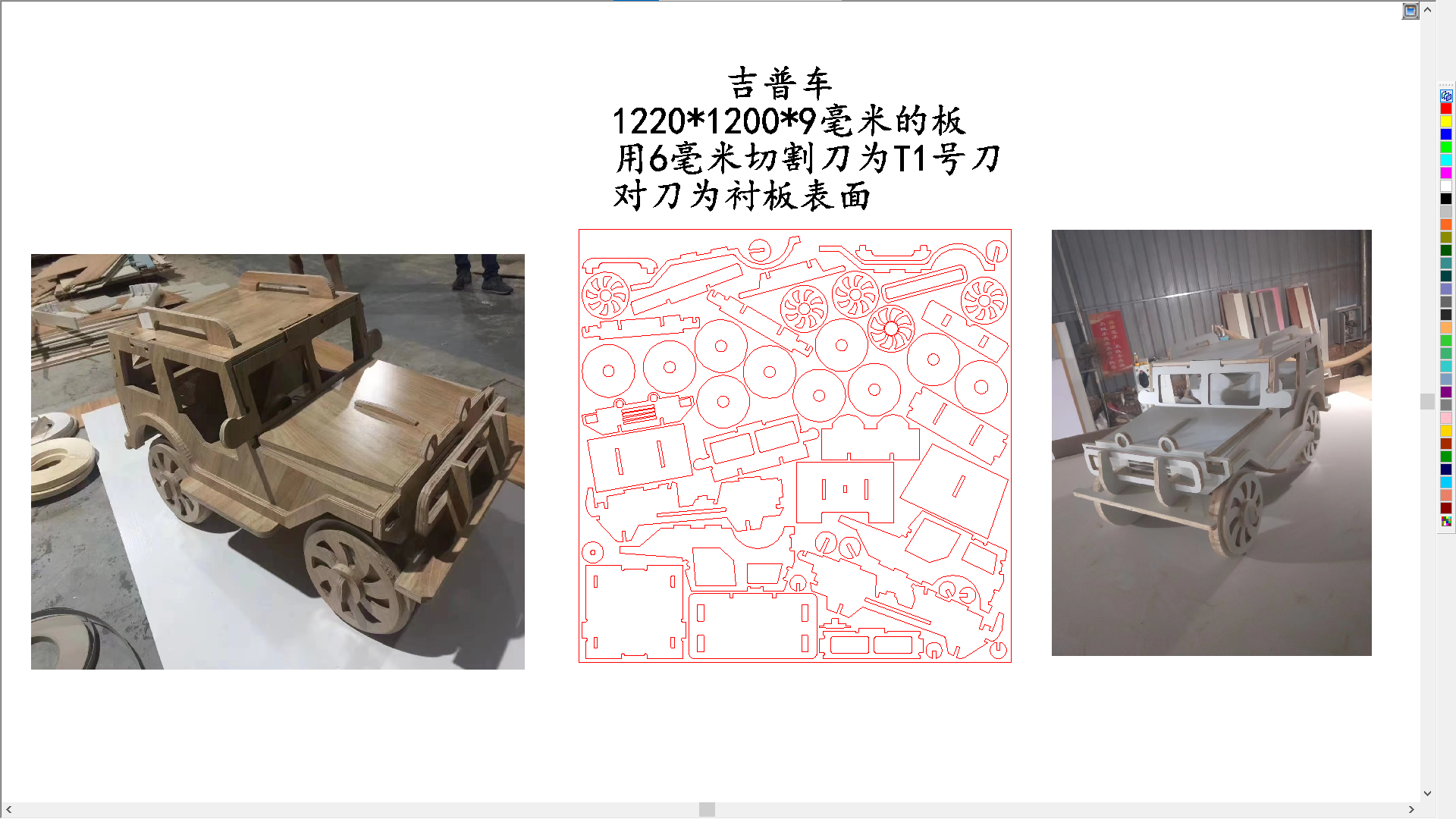 吉普车
1220*1200*9毫米的板
用6毫米切割刀为T1号刀
对刀为衬板表面