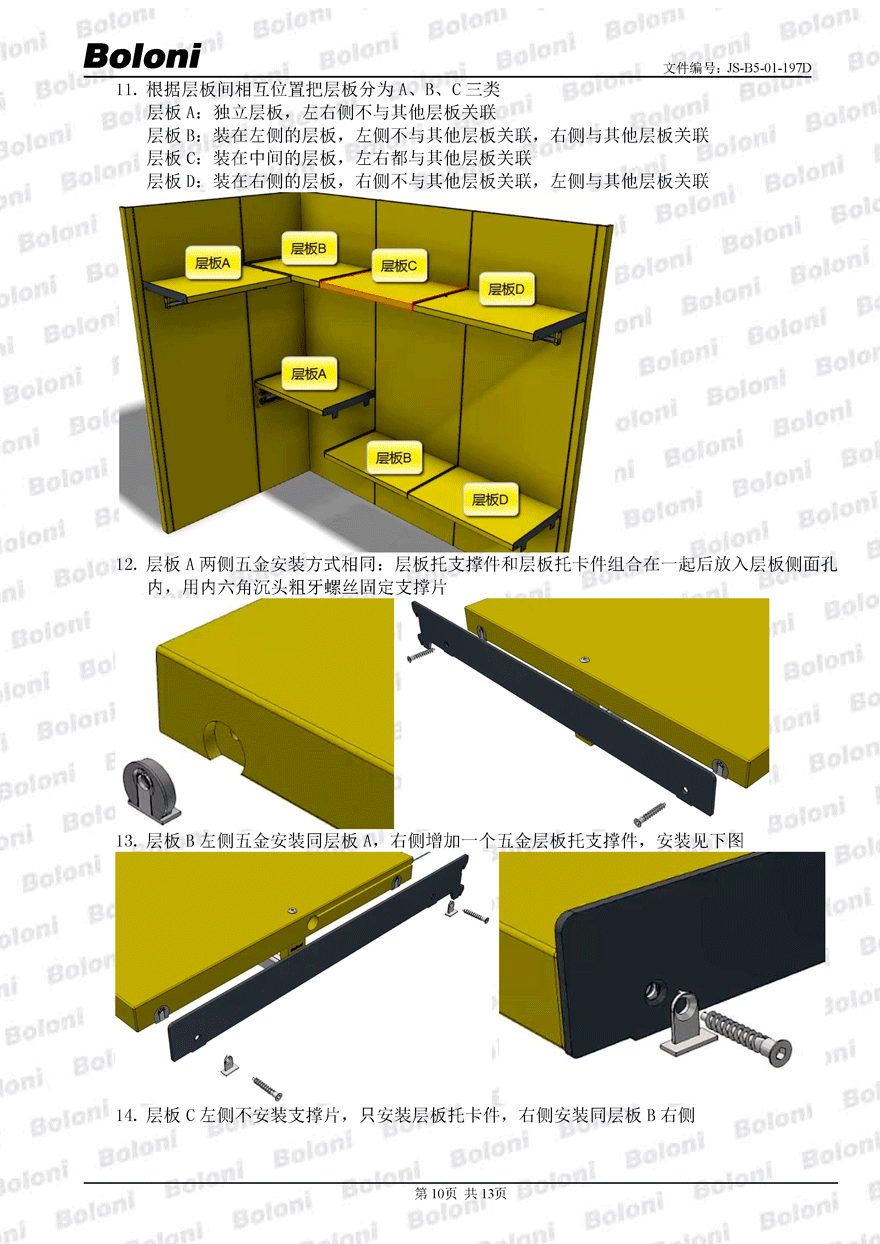 Boloni

文件编号：JS-B5-01-197D

11. 根据层板间相互位置把层板分为 A、B、C 三类

层板 A：独立层板，左右侧不与其他层板关联

层板 B：装在左侧的层板，左侧不与其他层板关联，右侧与其他层板关联

层板 C：装在中间的层板，左右都与其他层板关联

层板 D：装在右侧的层板，右侧不与其他层板关联，左侧与其他层板关联

层板A

层板B

层板C

层板D

层板A

层板B

层板D

12. 层板 A 两侧五金安装方式相同：层板托支撑件和层板托卡件组合在一起后放入层板侧面孔内，用内六角沉头粗牙螺丝固定支撑片

13. 层板 B 左侧五金安装同层板 A，右侧增加一个五金层板托支撑件，安装见下图

14. 层板 C 左侧不安装支撑片，只安装层板托卡件，右侧安装同层板 B 右侧

第 10页 共 13页