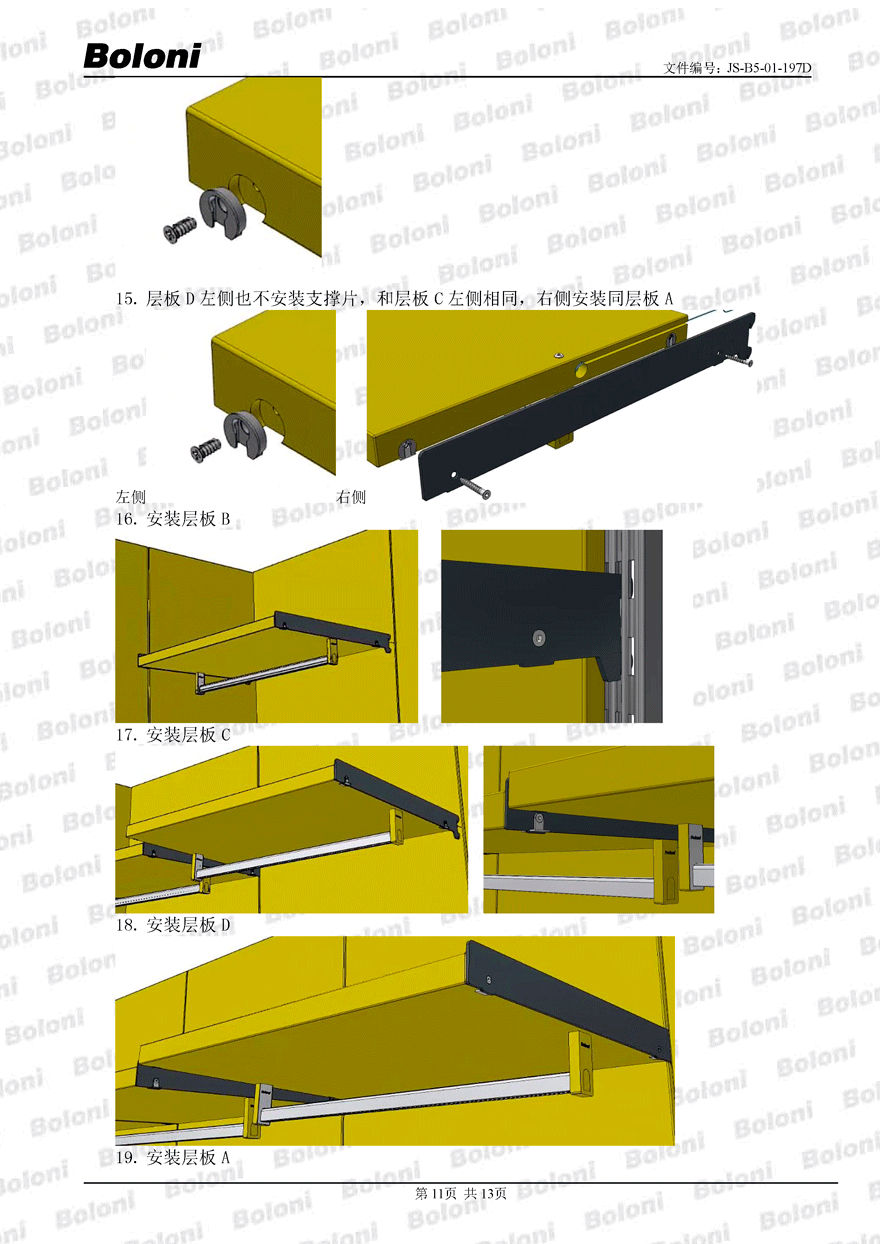 Boloni

文件编号：JS-B5-01-197D

15. 层板 D 左侧也不安装支撑片，和层板 C 左侧相同，右侧安装同层板 A

左侧

右侧

16. 安装层板 B

17. 安装层板 C

18. 安装层板 D

19. 安装层板 A

第 11页 共 13页